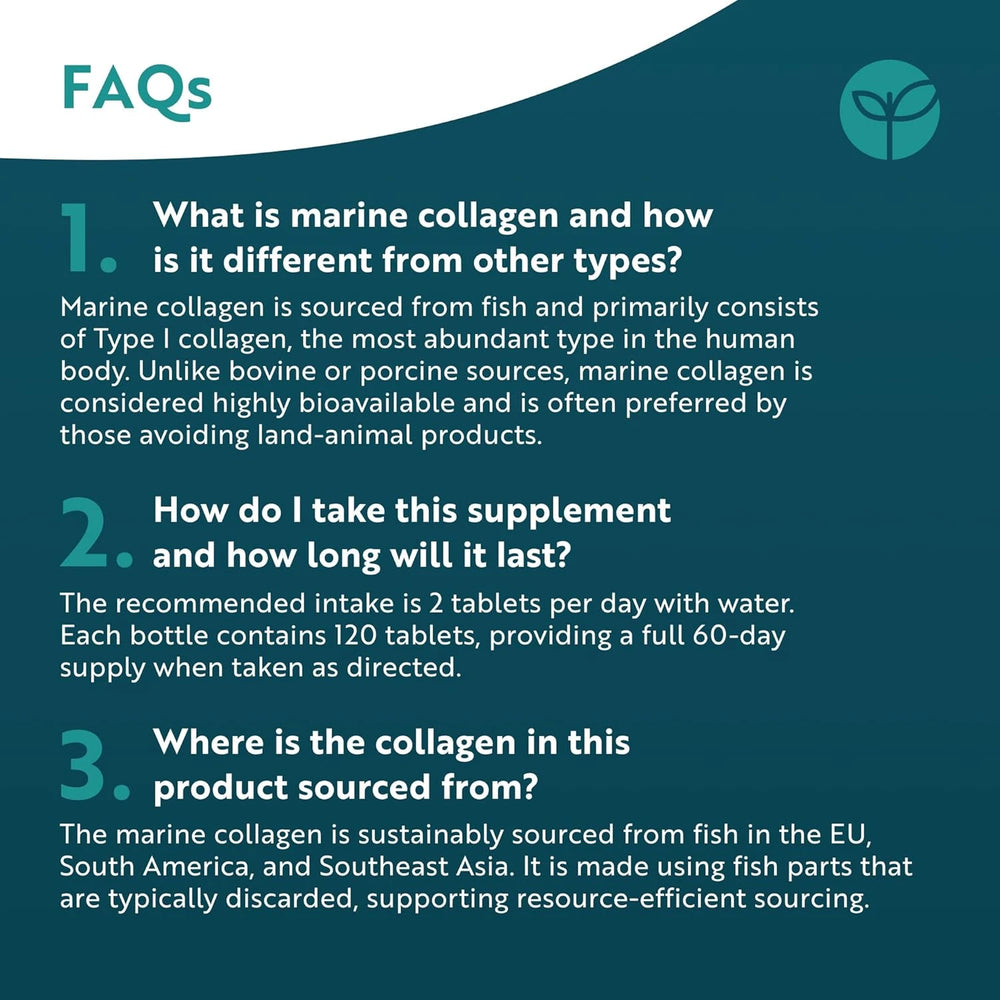 FAQs

1. What is marine collagen and how is it different from other types?

Marine collagen is sourced from fish and primarily consists of Type I collagen, the most abundant type in the human body. Unlike bovine or porcine sources, marine collagen is considered highly bioavailable and is often preferred by those avoiding land-animal products.

2. How do I take this supplement and how long will it last?

The recommended intake is 2 tablets per day with water. Each bottle contains 120 tablets, providing a full 60-day supply when taken as directed.

3. Where is the collagen in this product sourced from?

The marine collagen is sustainably sourced from fish in the EU, South America, and Southeast Asia. It is made using fish parts that are typically discarded, supporting resource-efficient sourcing.